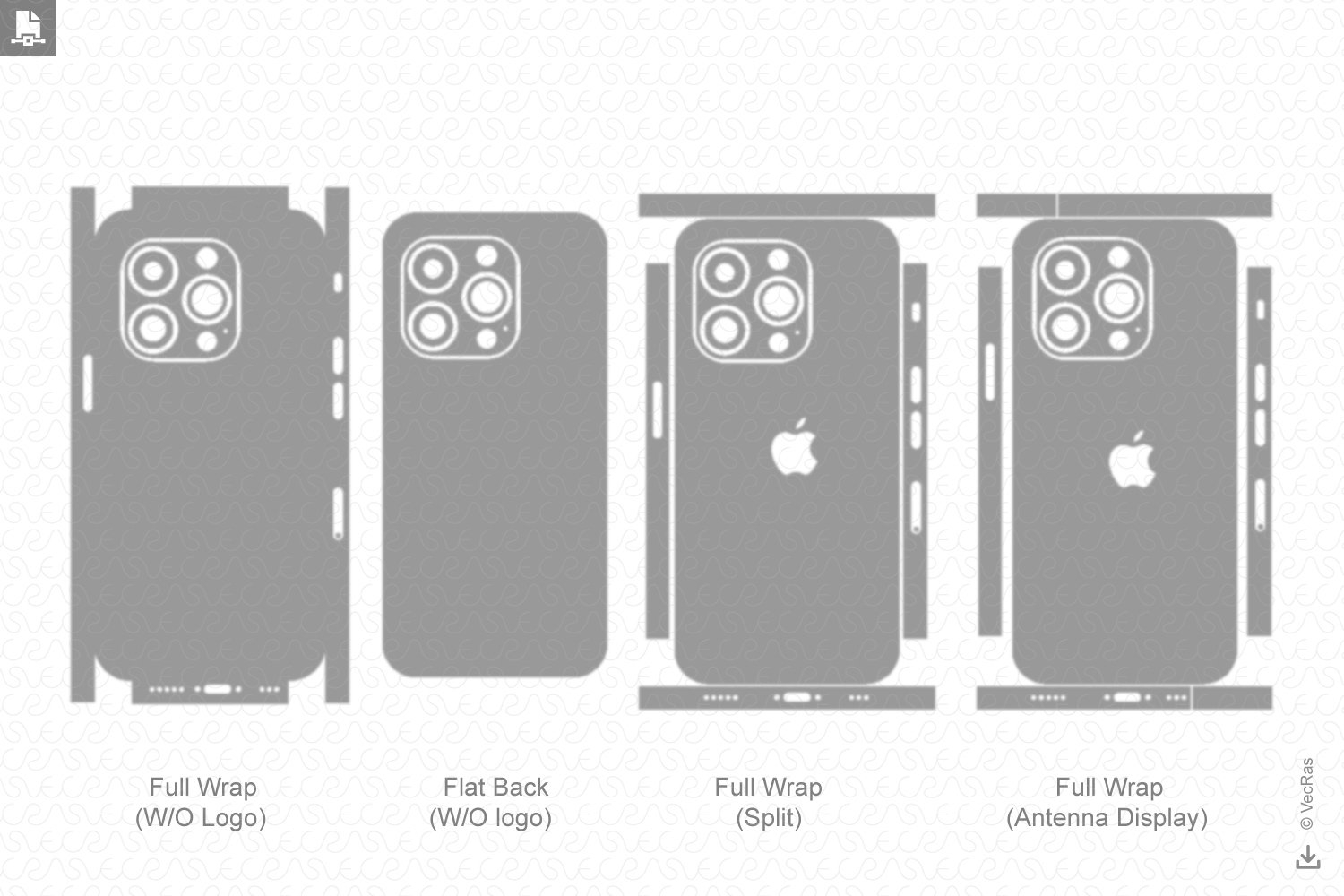 Full Wrap
(W/O Logo)

Flat Back
(W/O logo)

Full Wrap
(Split)

Full Wrap
(Antenna Display)

© VecRas